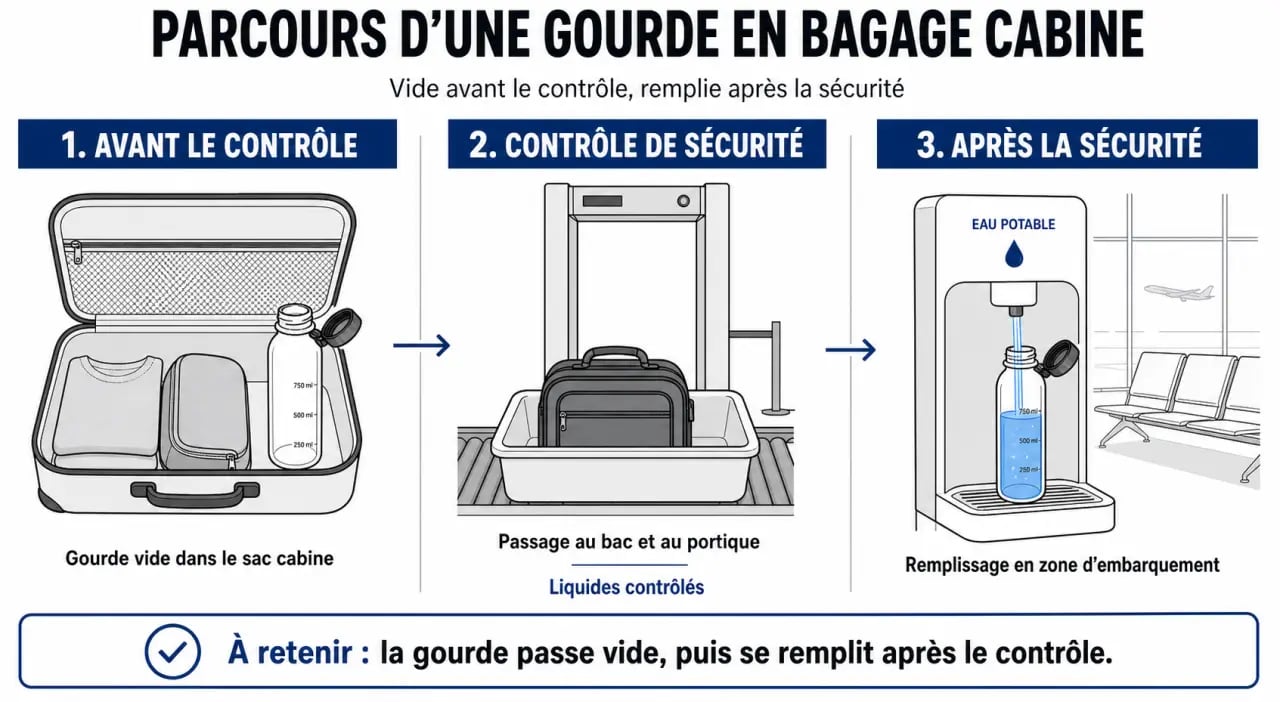 PARCOURS D'UNE GOURDE EN BAGAGE CABINE

Vide avant le contrôle, remplie après la sécurité

1. AVANT LE CONTRÔLE

750 ml
500 ml
250 ml

Gourde vide dans le sac cabine

2. CONTRÔLE DE SÉCURITÉ

Passage au bac et au portique

Liquides contrôlés

3. APRÈS LA SÉCURITÉ

EAU POTABLE

750 ml
500 ml
250 ml

Remplissage en zone d'embarquement

À retenir : la gourde passe vide, puis se remplit après le contrôle.